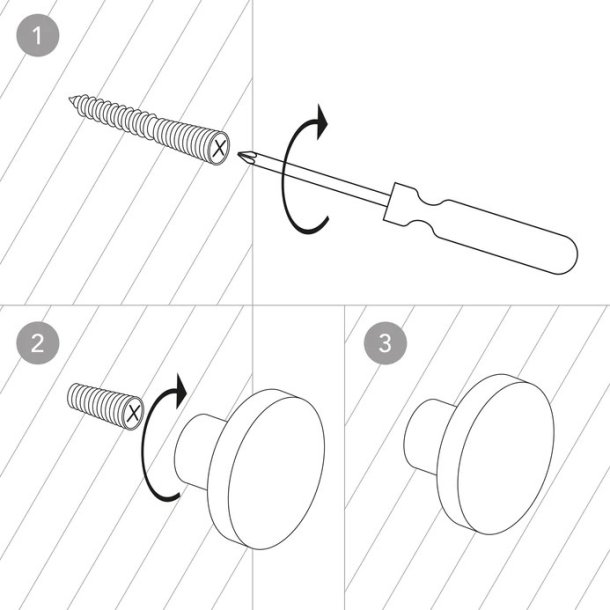 1

2

3